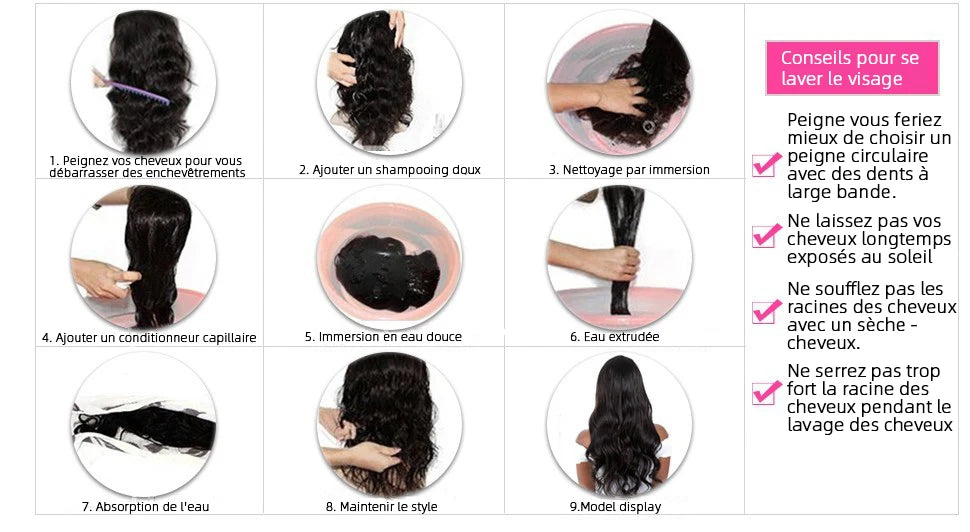 1. Peignez vos cheveux pour vous débarrasser des enchevêtrements

2. Ajouter un shampooing doux

3. Nettoyage par immersion

4. Ajouter un conditionneur capillaire

5. Immersion en eau douce

6. Eau extrudée

7. Absorption de l'eau

8. Maintenir le style

9.Model display

Conseils pour se laver le visage

Peigne vous feriez mieux de choisir un peigne circulaire avec des dents à large bande.

Ne laissez pas vos cheveux longtemps exposés au soleil

Ne soufflez pas les racines des cheveux avec un sèche - cheveux.

Ne serrez pas trop fort la racine des cheveux pendant le lavage des cheveux