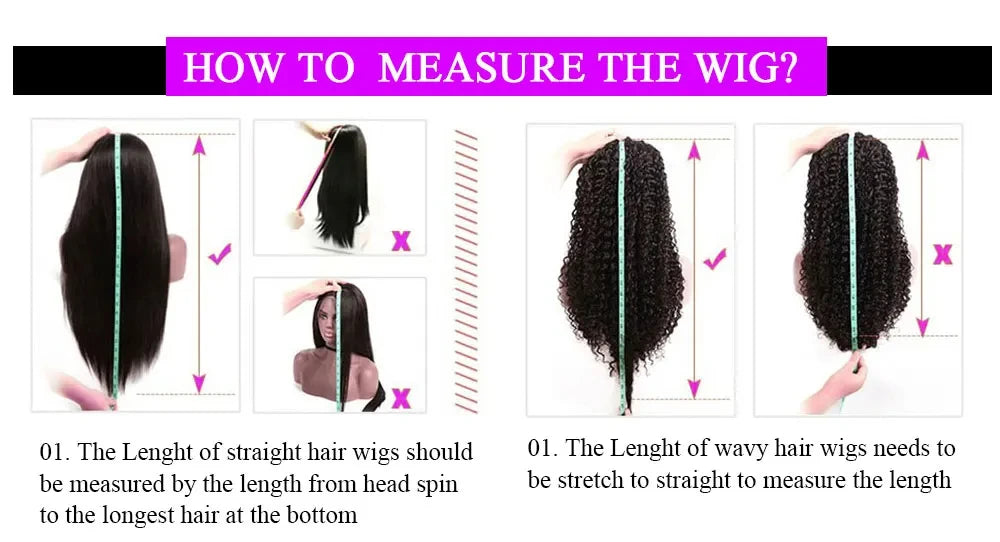 HOW TO MEASURE THE WIG?

01. The Lenght of straight hair wigs should be measured by the length from head spin to the longest hair at the bottom

01. The Lenght of wavy hair wigs needs to be stretch to straight to measure the length