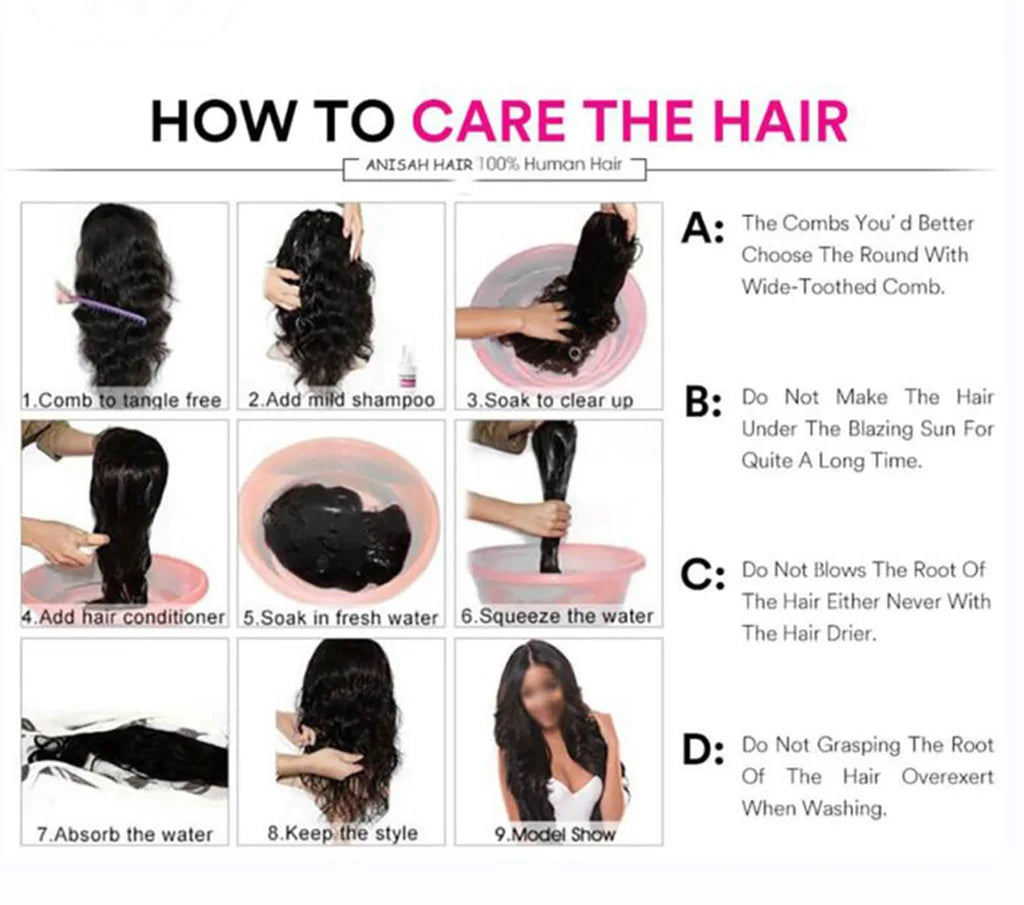 HOW TO CARE THE HAIR

ANISAH HAIR 100% Human Hair

1.Comb to tangle free

2.Add mild shampoo

3.Soak to clear up

4.Add hair conditioner

5.Soak in fresh water

6.Squeeze the water

7.Absorb the water

8.Keep the style

9.Model Show

A: The Combs You' d Better Choose The Round With Wide-Toothed Comb.

B: Do Not Make The Hair Under The Blazing Sun For Quite A Long Time.

C: Do Not Blows The Root Of The Hair Either Never With The Hair Drier.

D: Do Not Grasping The Root Of The Hair Overexert When Washing.